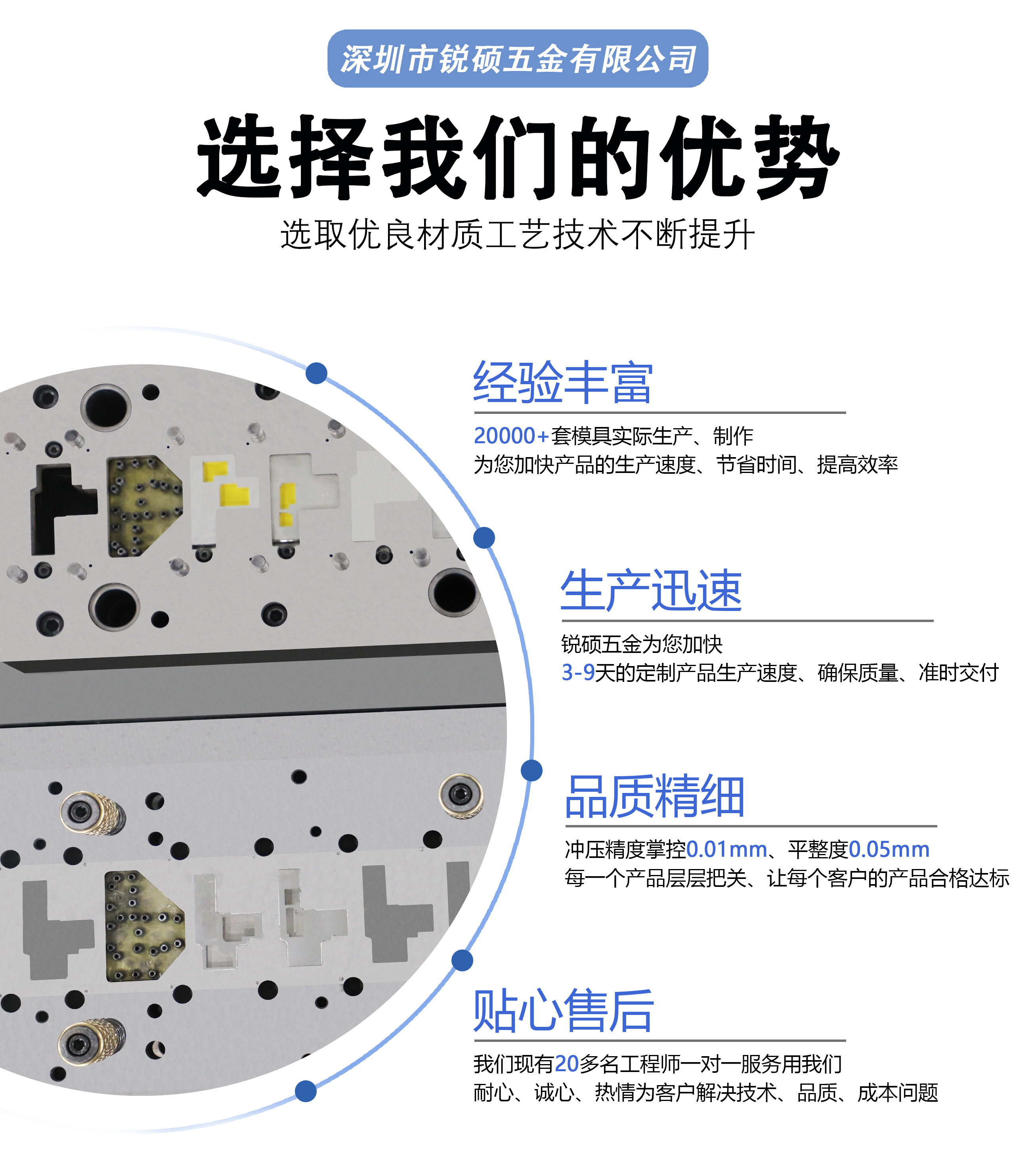 深圳市锐硕五金有限公司

选择我们的优势

选取优良材质工艺技术不断提升

经验丰富

20000+套模具实际生产、制作
为您加快产品的生产速度、节省时间、提高效率

生产迅速

锐硕五金为您加快
3-9天的定制产品生产速度、确保质量、准时交付

品质精细

冲压精度掌控0.01mm、平整度0.05mm
每一个产品层层把关、让每个客户的产品合格达标

贴心售后

我们现有20多名工程师一对一服务用我们
耐心、诚心、热情为客户解决技术、品质、成本问题