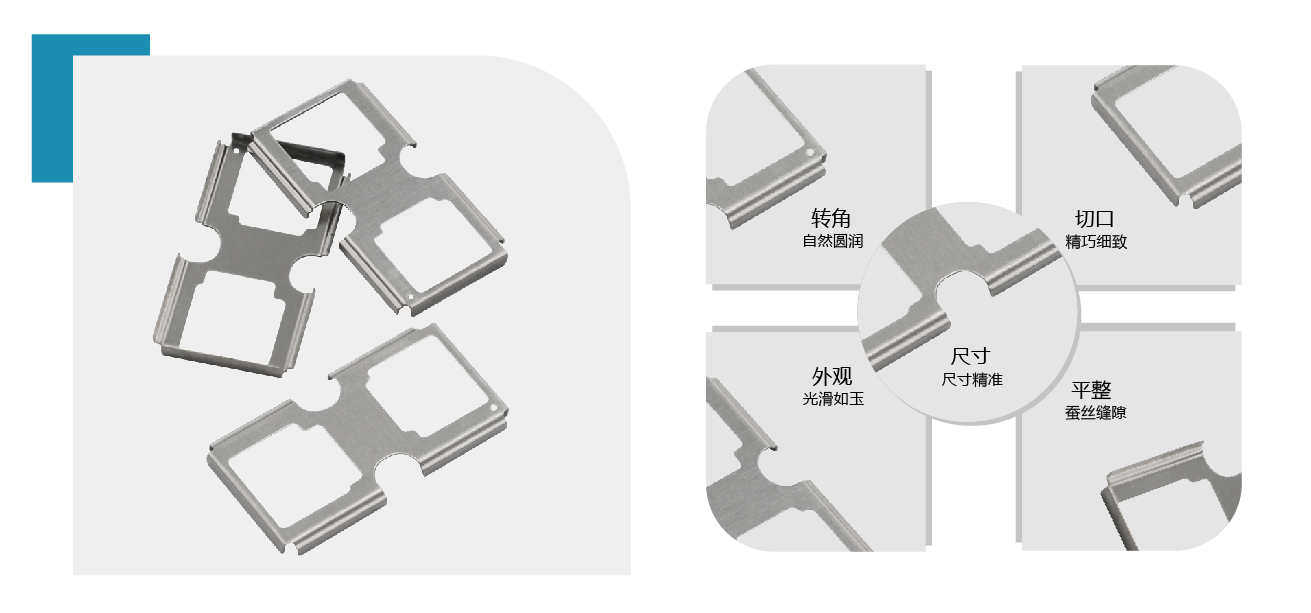 转角
自然圆润

切口
精巧细致

尺寸
尺寸精准

外观
光滑如玉

平整
蚕丝缝隙