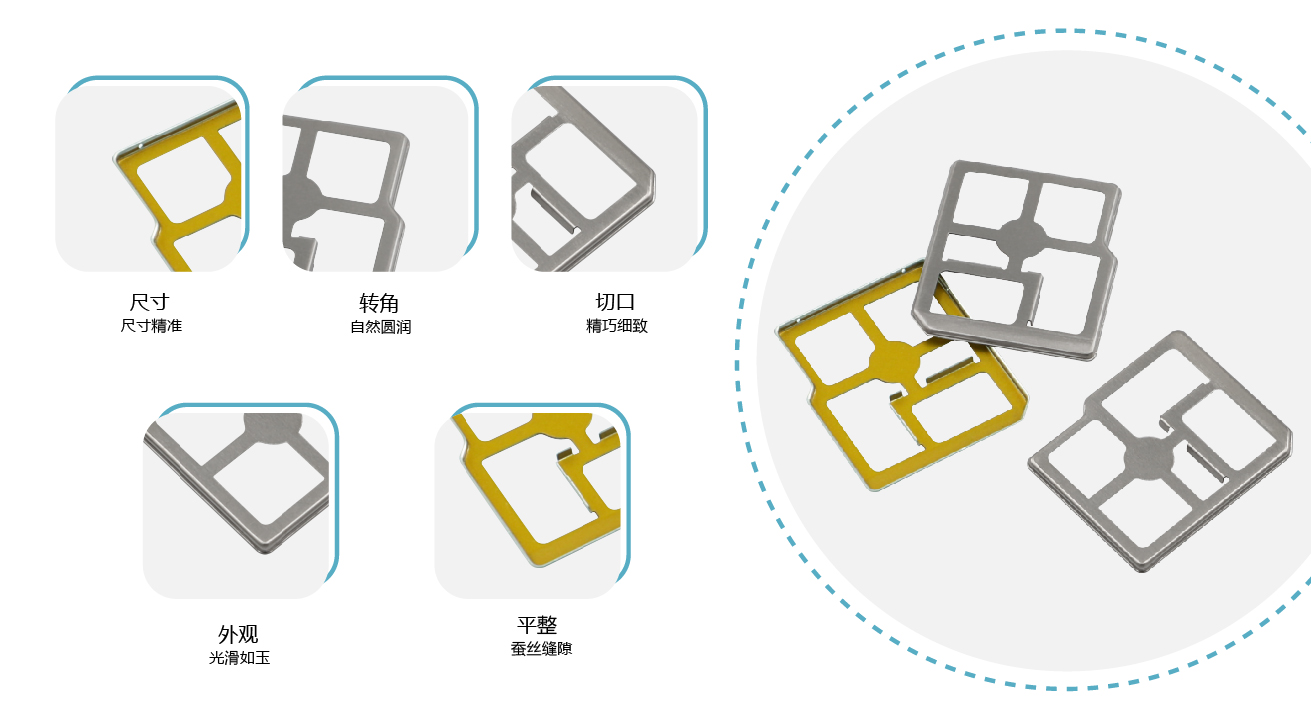 尺寸
尺寸精准

转角
自然圆润

切口
精巧细致

外观
光滑如玉

平整
蚕丝缝隙